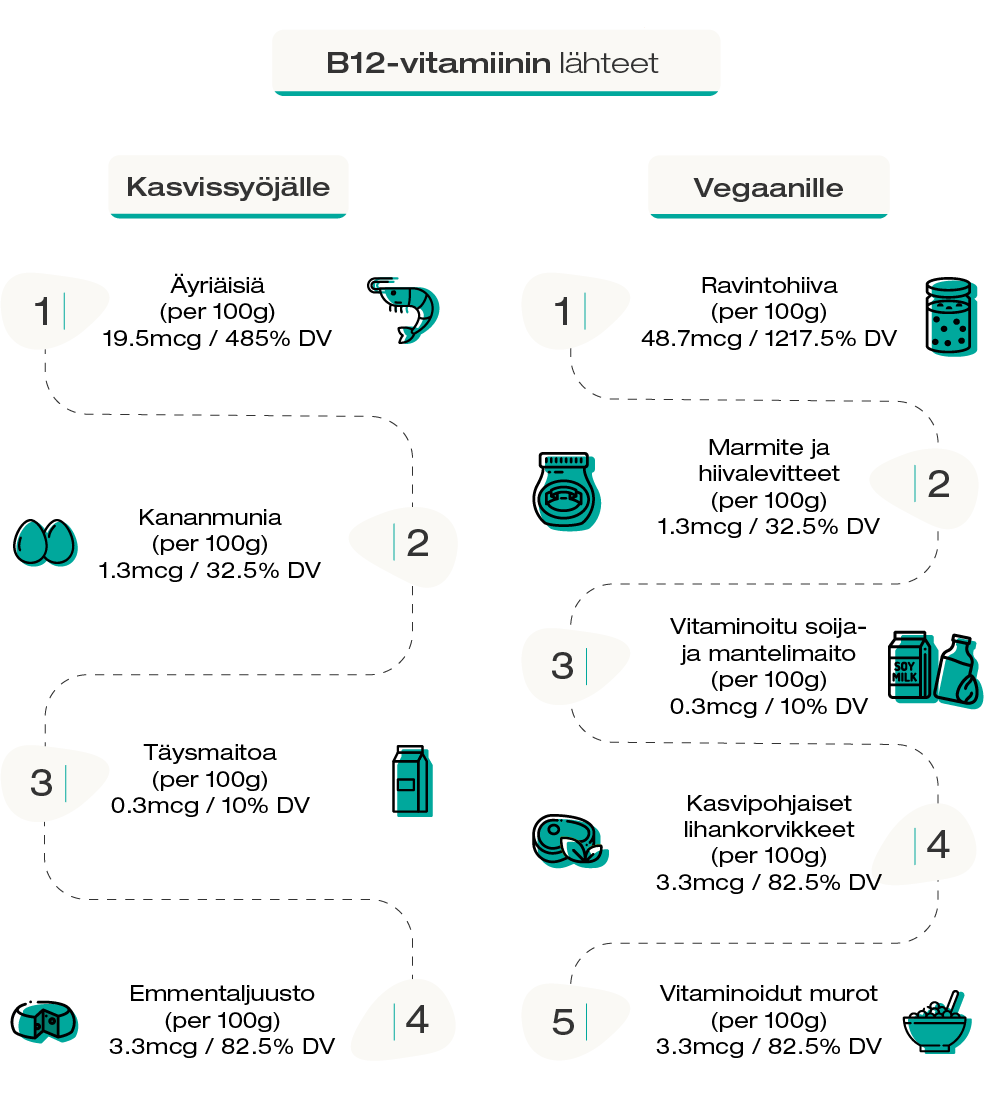 B12-vitamiinin lähteet

Kasvissyöjälle

1 Äyriäisiä (per 100g) 19.5mcg / 485% DV

2 Kananmunia (per 100g) 1.3mcg / 32.5% DV

3 Täysmaitoa (per 100g) 0.3mcg / 10% DV

4 Emmentaljuusto (per 100g) 3.3mcg / 82.5% DV

Vegaanille

1 Ravintohiiva (per 100g) 48.7mcg / 1217.5% DV

2 Marmite ja hiivalevitteet (per 100g) 1.3mcg / 32.5% DV

3 Vitaminoitu soija- ja mantelimaito (per 100g) 0.3mcg / 10% DV

SOY MILK

4 Kasvipohjaiset lihankorvikkeet (per 100g) 3.3mcg / 82.5% DV

5 Vitaminoidut murot (per 100g) 3.3mcg / 82.5% DV